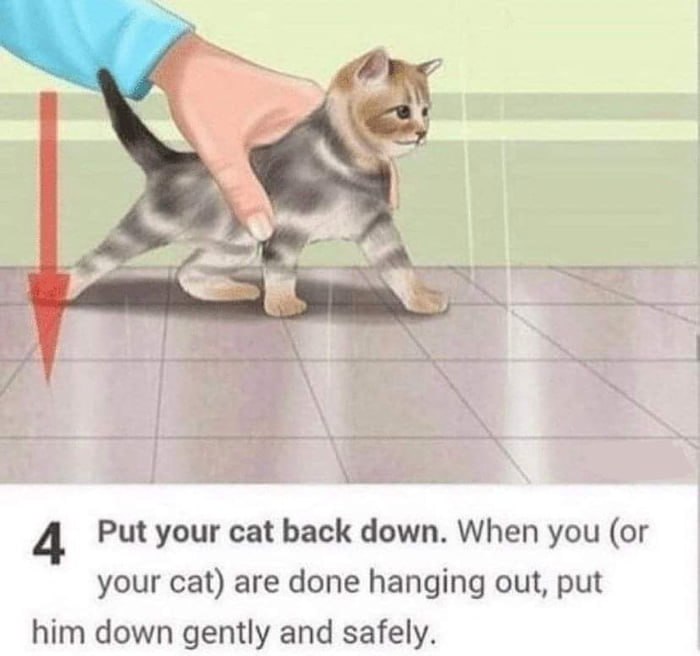 4 Put your cat back down. When you (or your cat) are done hanging out, put him down gently and safely.