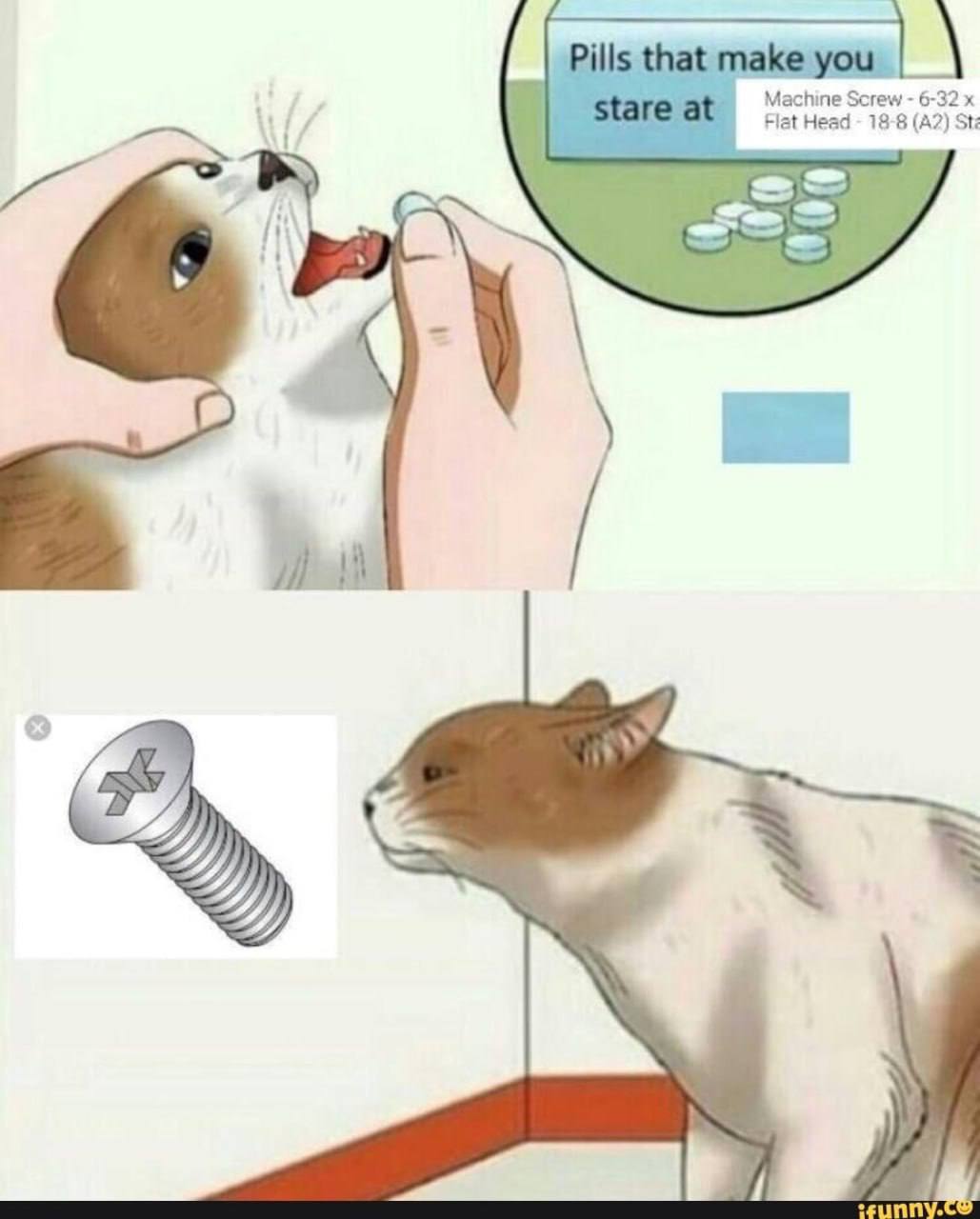 Pills that make you stare at

Machine Screw - 6-32 x
Flat Head - 18-8 (A2) Sta

ifunny.co