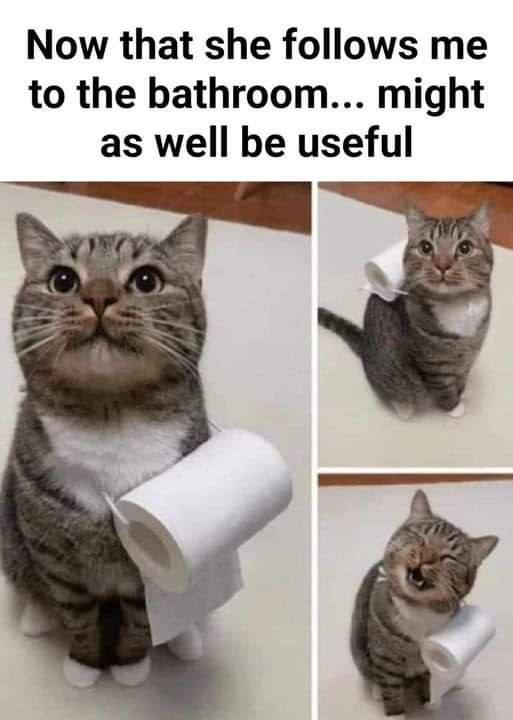 Now that she follows me to the bathroom... might as well be useful